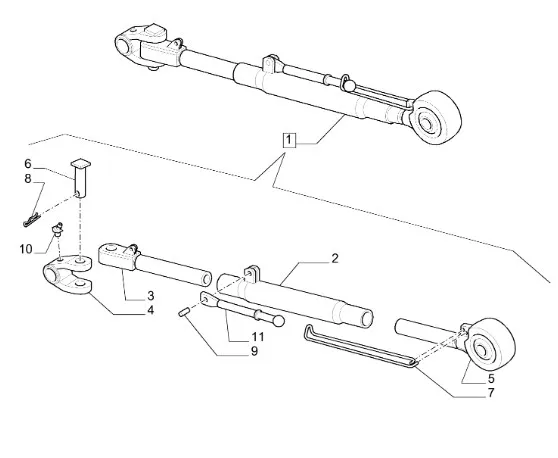 1
6
8
10
2
3
4
11
9
5
7