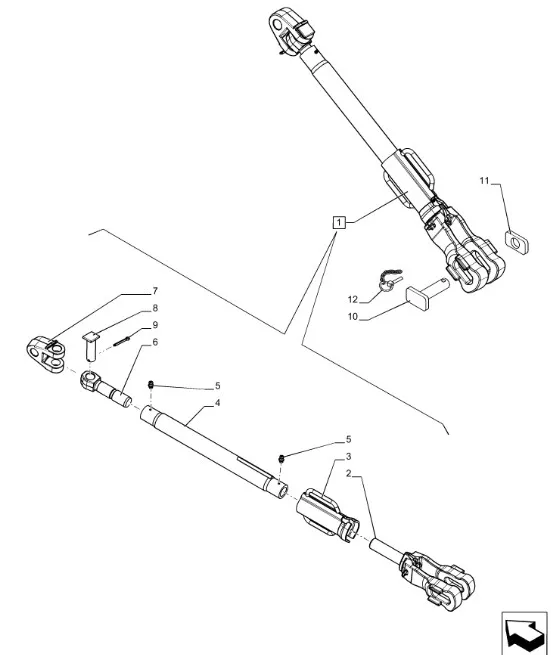 11

1

12

10

7

8

9

6

5

4

5

3

2