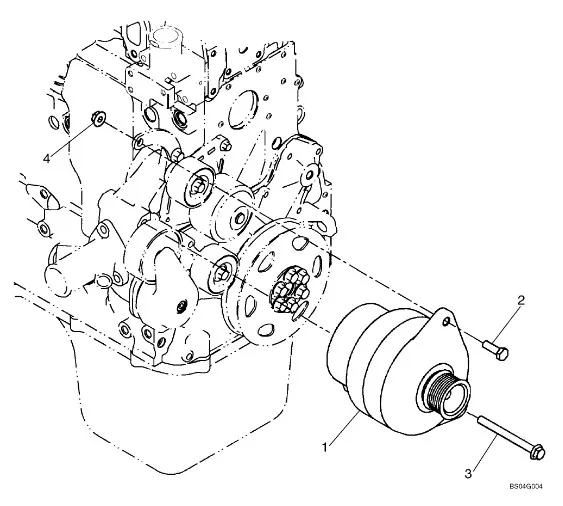 4
2
1
3
BS04G004