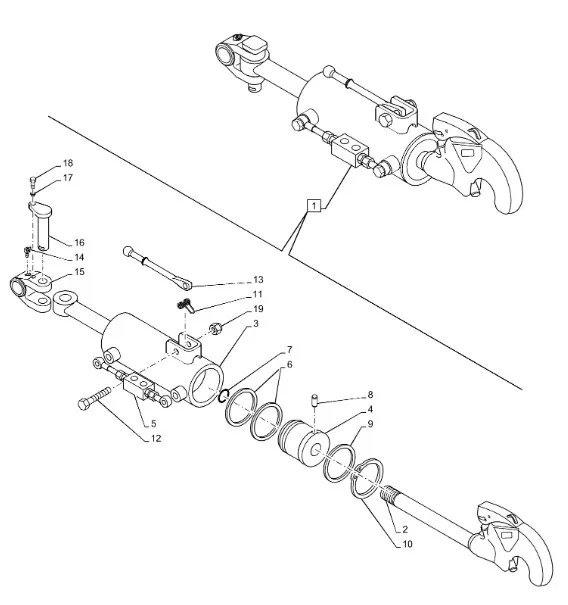 1
18
17
16
14
15
13
11
19
3
7
6
8
4
9
5
12
2
10